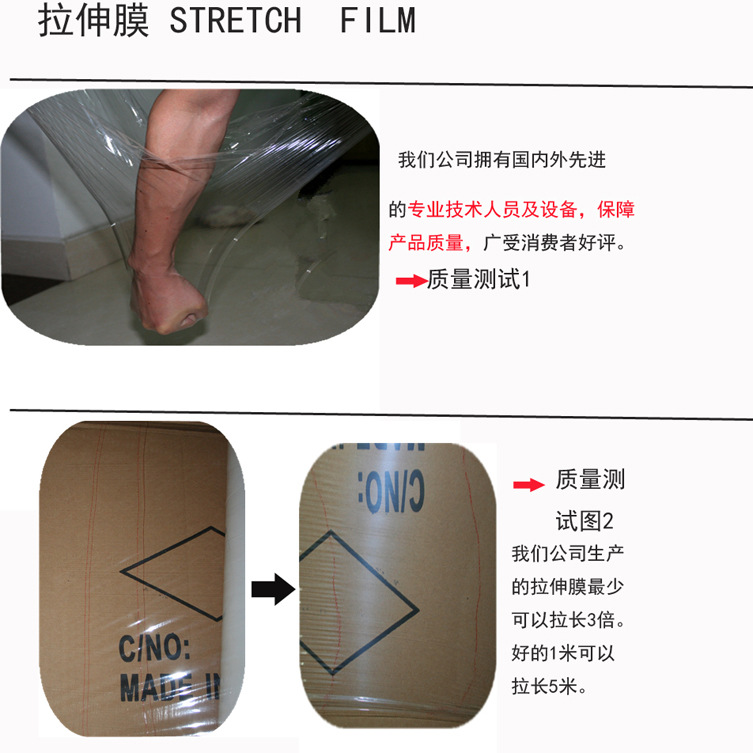 拉伸膜 STRETCH FILM

我们公司拥有国内外先进的专业技术人员及设备，保障产品质量，广受消费者好评。

质量测试1

C/NO:
MADE IN

C/NO:

质量测试图2

我们公司生产的拉伸膜最少可以拉长3倍。好的1米可以拉长5米。